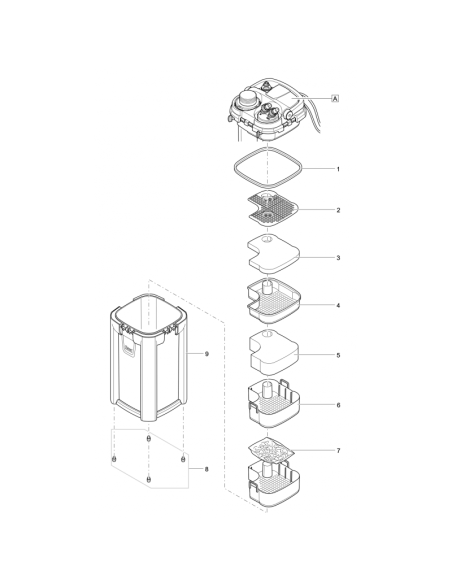 A
1
2
3
4
5
6
7
9
8